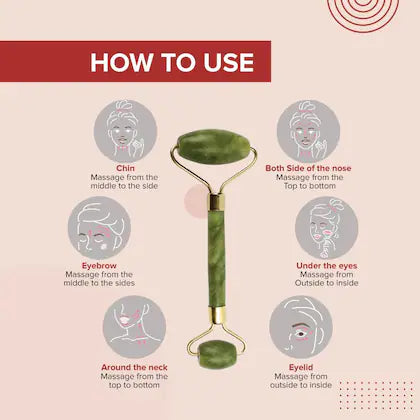 HOW TO USE

Chin
Massage from the middle to the side

Eyebrow
Massage from the middle to the sides

Around the neck
Massage from the top to bottom

Both Side of the nose
Massage from the Top to bottom

Under the eyes
Massage from Outside to inside

Eyelid
Massage from outside to inside